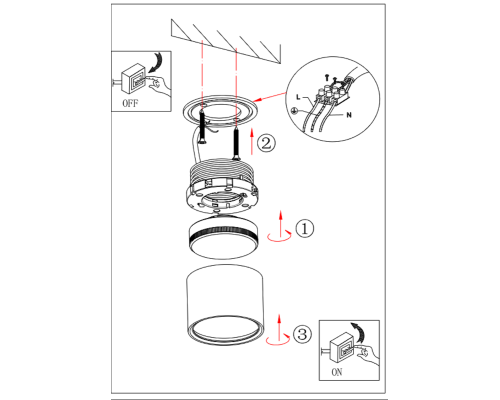 OFF

L

N

②

①

③

ON