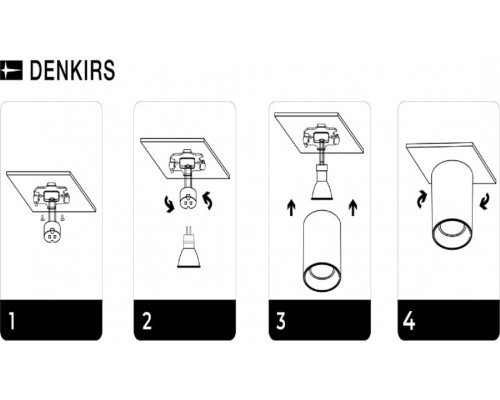 DENKIRS

1

2

3

4