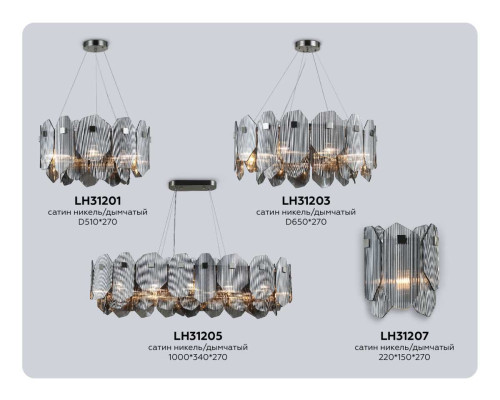 LH31201
сатин никель/дымчатый
D510*270

LH31203
сатин никель/дымчатый
D650*270

LH31205
сатин никель/дымчатый
1000*340*270

LH31207
сатин никель/дымчатый
220*150*270