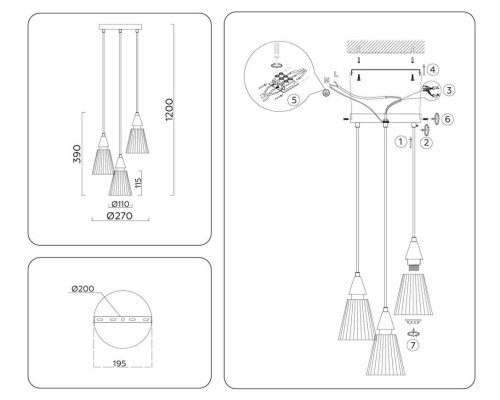 1200
390
115
Ø110
Ø270

Ø200
195

N
L
5
4
3
6
1
2
7