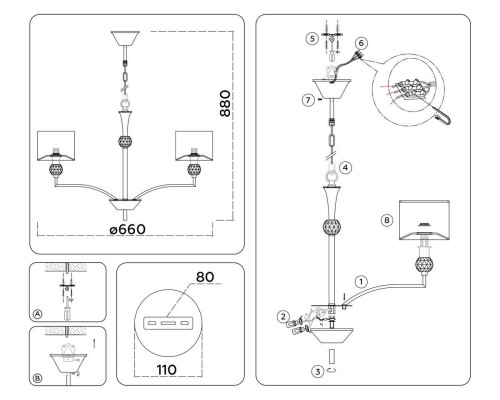 880

ø660

A

B

80

110

5

6

7

4

8

1

2

3