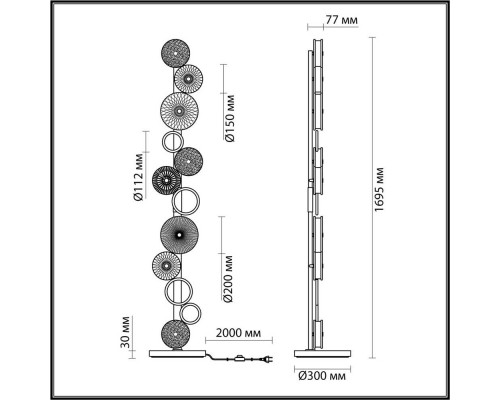 77 мм

Ø150 мм

Ø112 мм

1695 мм

Ø200 мм

30 мм

2000 мм

Ø300 мм