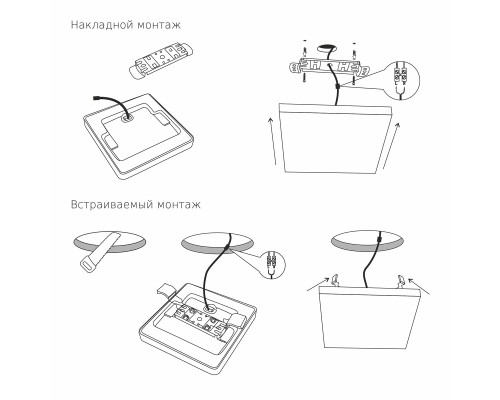 Накладной монтаж

Встраиваемый монтаж