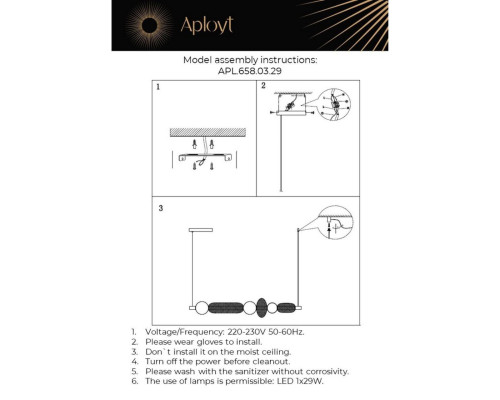 Aployt

Model assembly instructions:
APL.658.03.29

1

2

3

1. Voltage/Frequency: 220-230V 50-60Hz.
2. Please wear gloves to install.
3. Don`t install it on the moist ceiling.
4. Turn off the power before cleanout.
5. Please wash with the sanitizer without corrosivity.
6. The use of lamps is permissible: LED 1x29W.