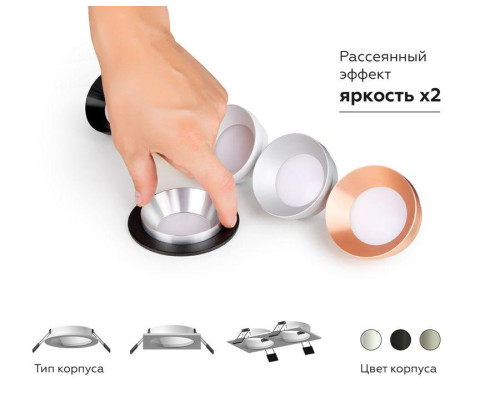 Рассеянный эффект
яркость x2

Тип корпуса

Цвет корпуса