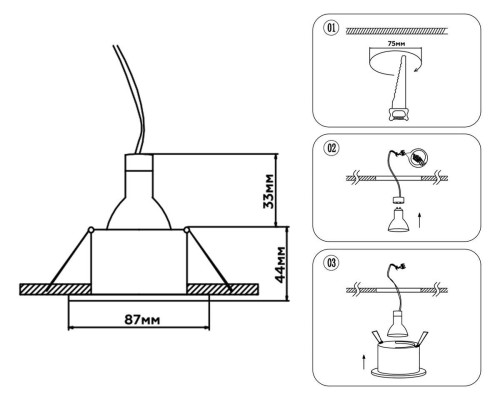 33мм

44мм

87мм

01

75мм

02

03