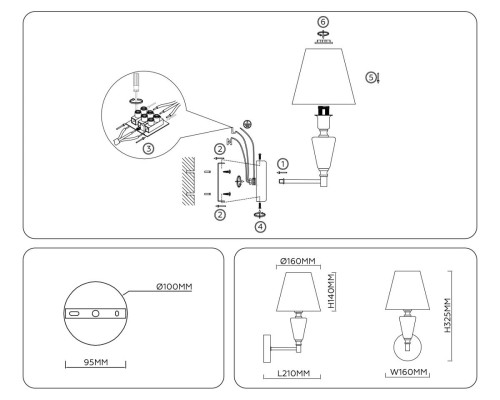 6
5
3
2
1
2
4

Ø100MM
95MM

Ø160MM
H140MM
L210MM
H325MM
W160MM