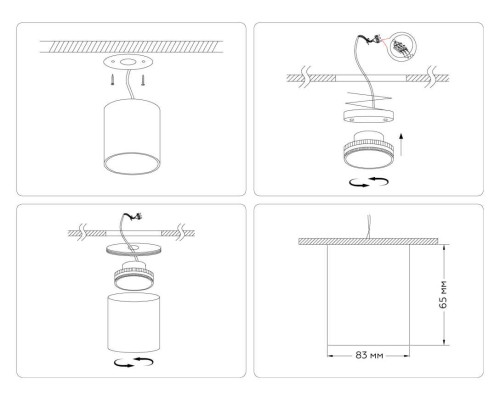 65 мм

83 мм