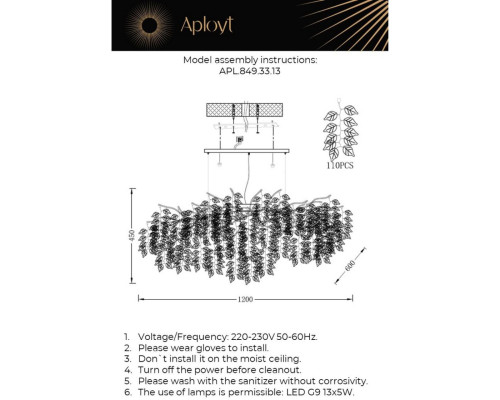 Aployt

Model assembly instructions:
APL.849.33.13

110PCS

450

600

1200

1. Voltage/Frequency: 220-230V 50-60Hz.
2. Please wear gloves to install.
3. Don`t install it on the moist ceiling.
4. Turn off the power before cleanout.
5. Please wash with the sanitizer without corrosivity.
6. The use of lamps is permissible: LED G9 13x5W.