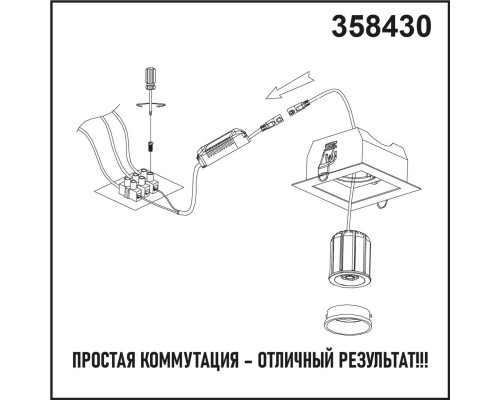 358430

ПРОСТАЯ КОММУТАЦИЯ – ОТЛИЧНЫЙ РЕЗУЛЬТАТ!!!