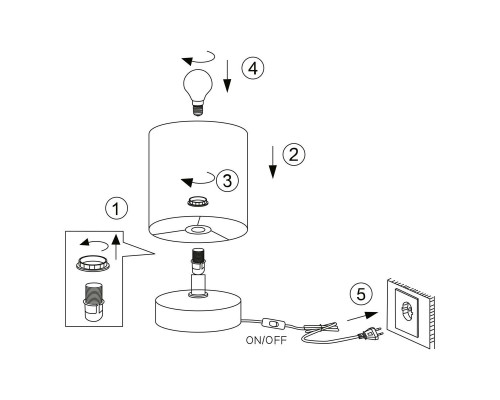 4

2

3

1

5

ON/OFF