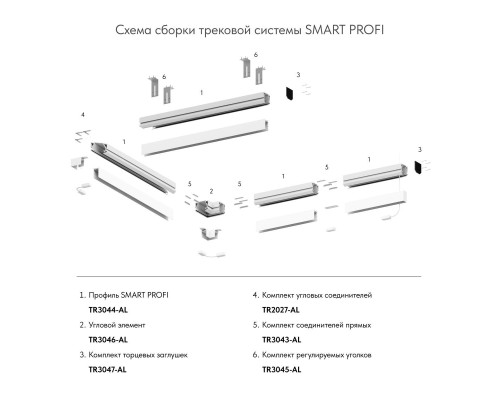 Схема сборки трековой системы SMART PROFI

6

6

3

1

4

1

3

1

5

1

5

2

5

1. Профиль SMART PROFI
TR3044-AL

2. Угловой элемент
TR3046-AL

3. Комплект торцевых заглушек
TR3047-AL

4. Комплект угловых соединителей
TR2027-AL

5. Комплект соединителей прямых
TR3043-AL

6. Комплект регулируемых уголков
TR3045-AL